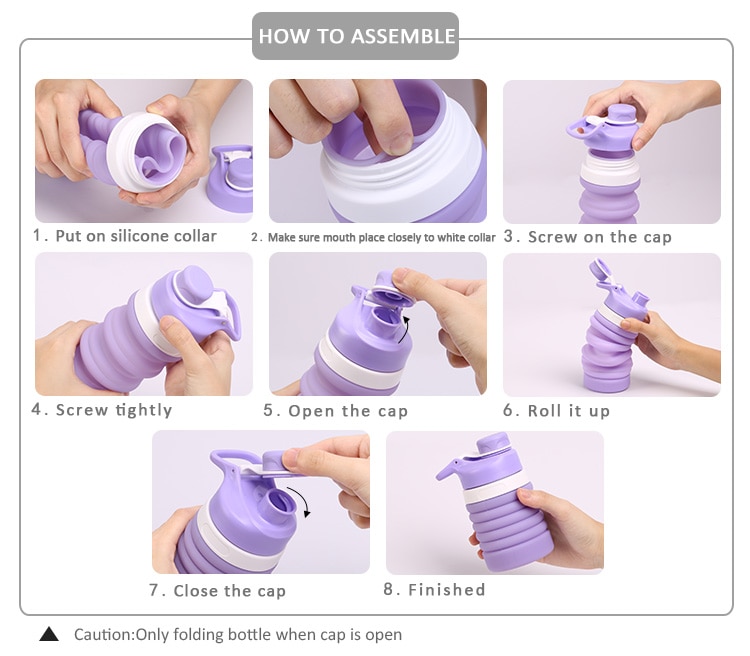 HOW TO ASSEMBLE

1. Put on silicone collar

2. Make sure mouth place closely to white collar

3. Screw on the cap

4. Screw tightly

5. Open the cap

6. Roll it up

7. Close the cap

8. Finished

▲ Caution:Only folding bottle when cap is open